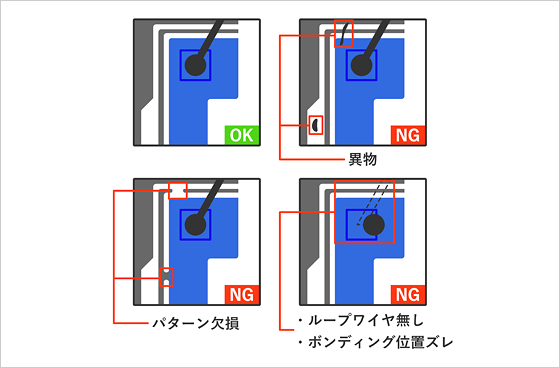 OK

NG

異物

NG

パターン欠損

NG

・ループワイヤ無し
・ボンディング位置ズレ